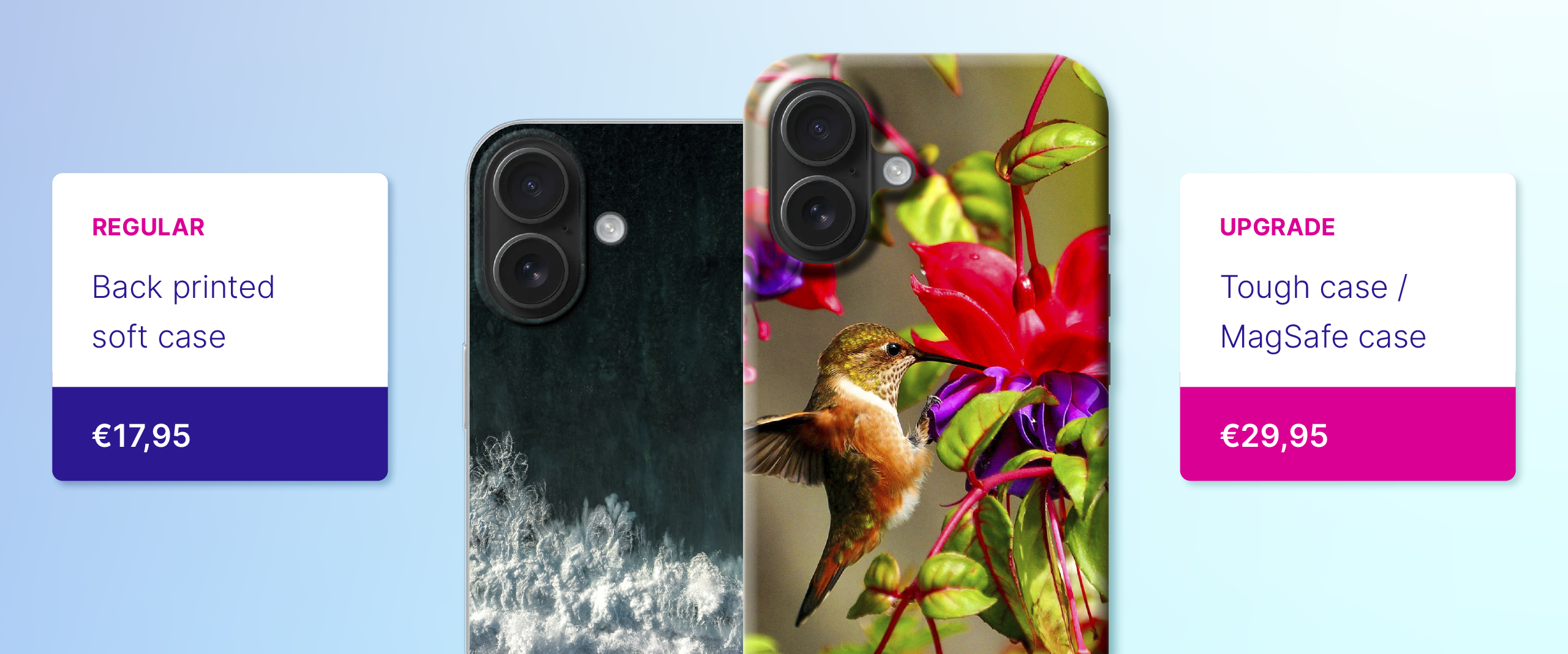 REGULAR

Back printed soft case

€17,95

UPGRADE

Tough case / MagSafe case

€29,95